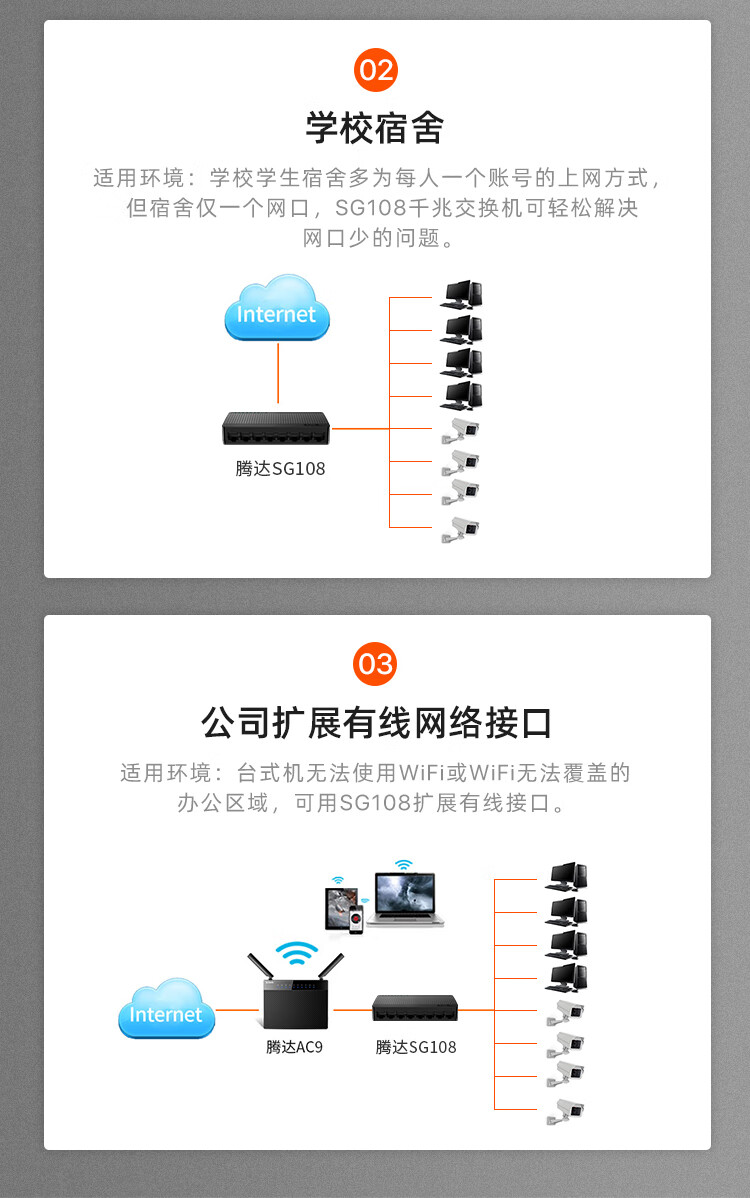 02

学校宿舍

适用环境：学校学生宿舍多为每人一个账号的上网方式，但宿舍仅一个网口，SG108千兆交换机可轻松解决网口少的问题。

Internet

腾达SG108

03

公司扩展有线网络接口

适用环境：台式机无法使用WiFi或WiFi无法覆盖的办公区域，可用SG108扩展有线接口。

Internet

腾达AC9

腾达SG108